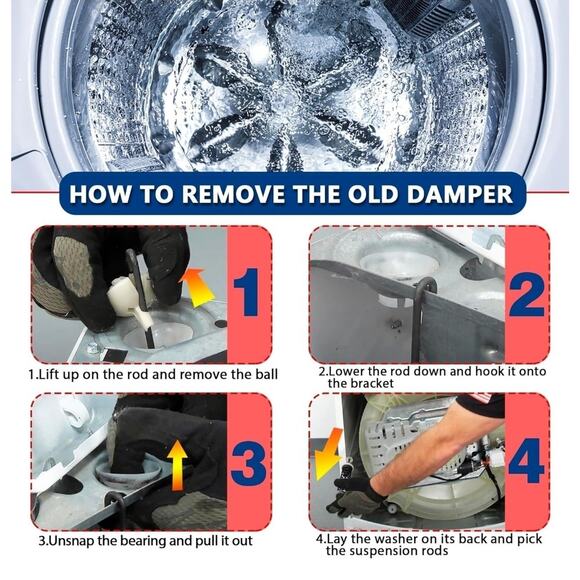 HOW TO REMOVE THE OLD DAMPER

1

1.Lift up on the rod and remove the ball

2

2.Lower the rod down and hook it onto the bracket

3

3.Unsnap the bearing and pull it out

4

4.Lay the washer on its back and pick the suspension rods